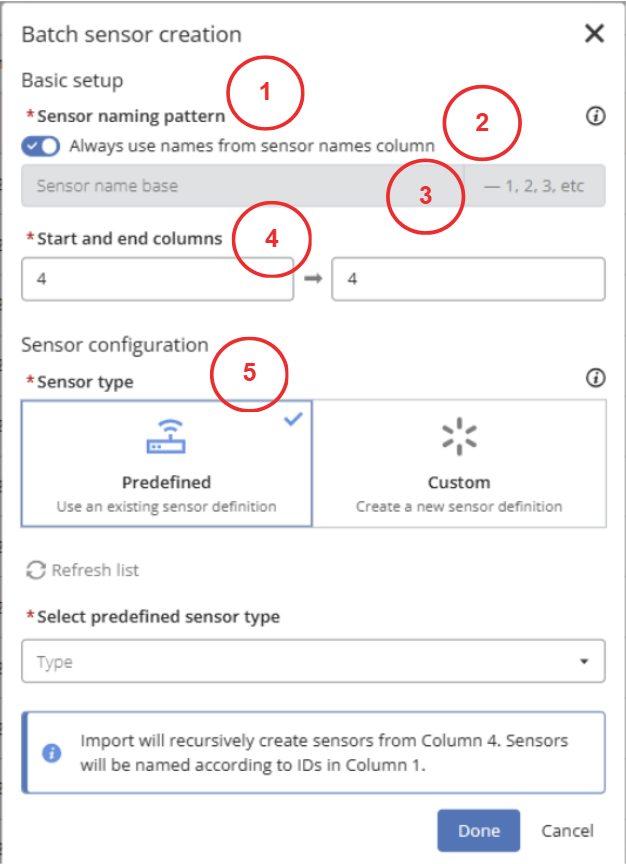 Batch sensor creation

Basic setup

1

*Sensor naming pattern

2

Always use names from sensor names column

Sensor name base

3

— 1, 2, 3, etc

*Start and end columns

4

4

4

Sensor configuration

5

*Sensor type

Predefined

Use an existing sensor definition

Custom

Create a new sensor definition

Refresh list

*Select predefined sensor type

Type

Import will recursively create sensors from Column 4. Sensors will be named according to IDs in Column 1.

Done

Cancel