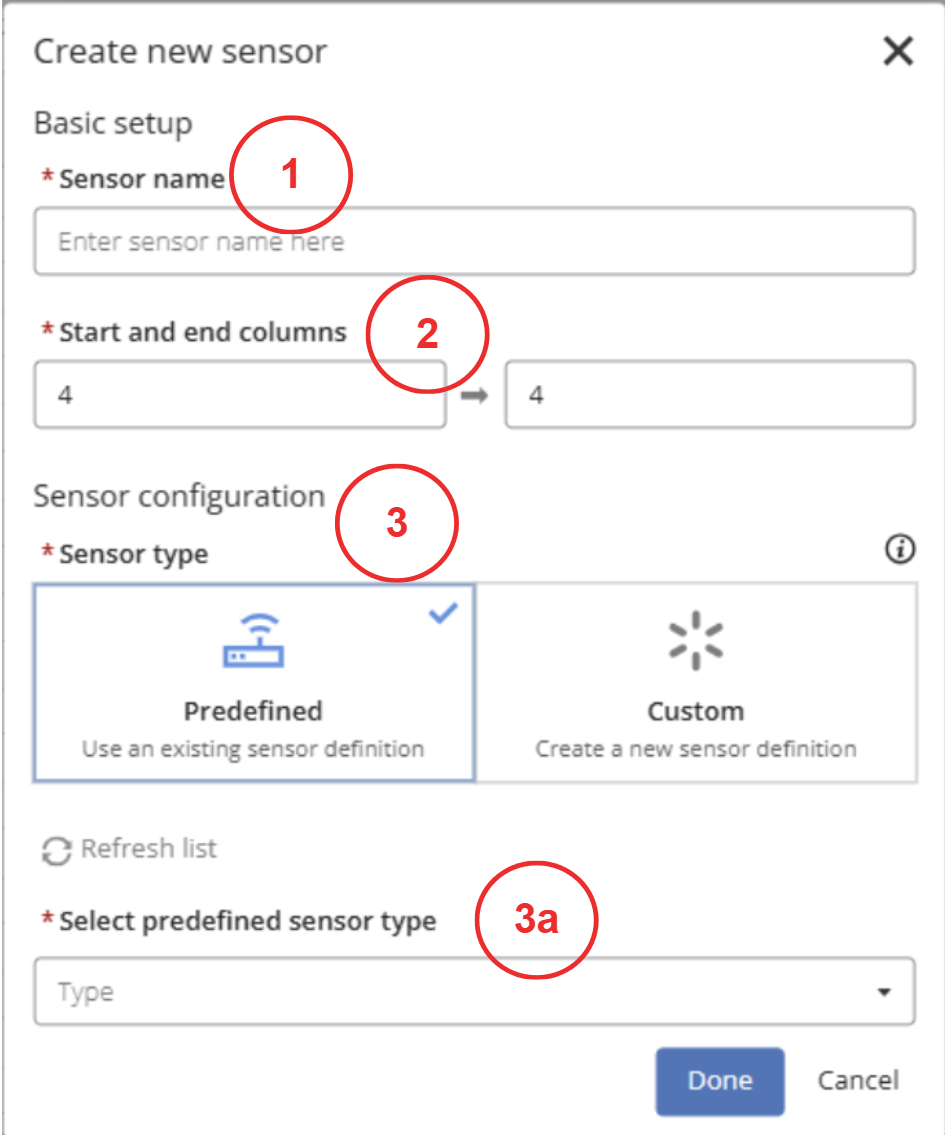 Create new sensor

Basic setup

* Sensor name 1

Enter sensor name here

* Start and end columns 2

4 → 4

Sensor configuration 3

* Sensor type

Predefined
Use an existing sensor definition

Custom
Create a new sensor definition

Refresh list

* Select predefined sensor type 3a

Type

Done Cancel