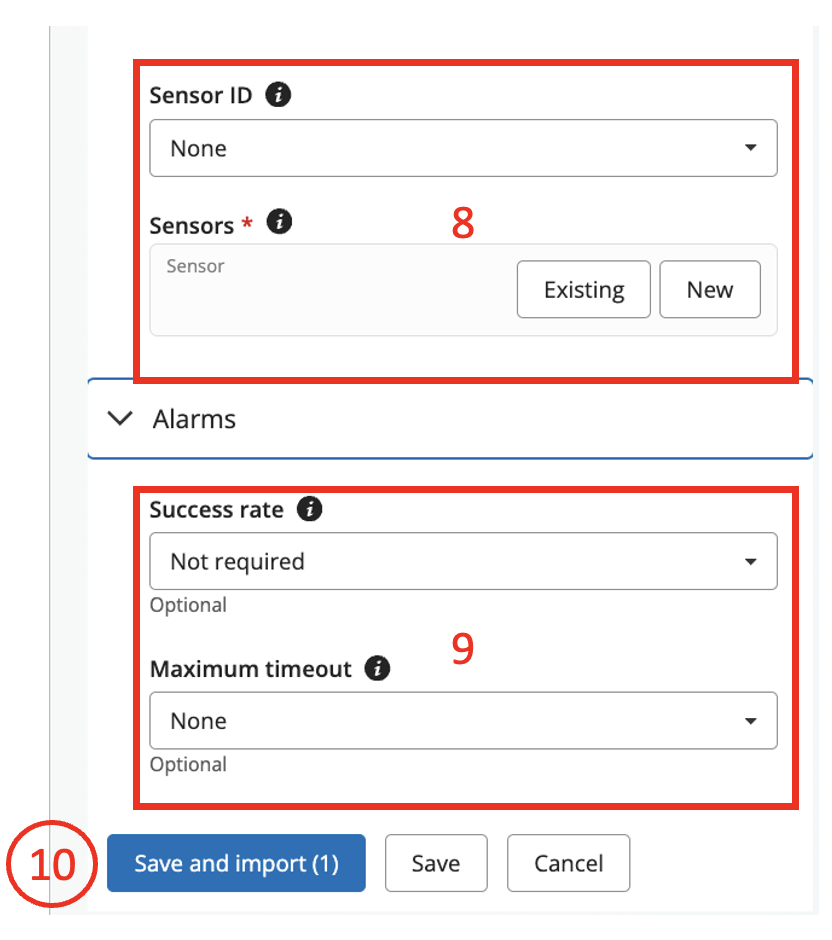 Sensor ID

None

Sensors *

8

Sensor

Existing New

Alarms

Success rate

Not required

Optional

9

Maximum timeout

None

Optional

10

Save and import (1) Save Cancel