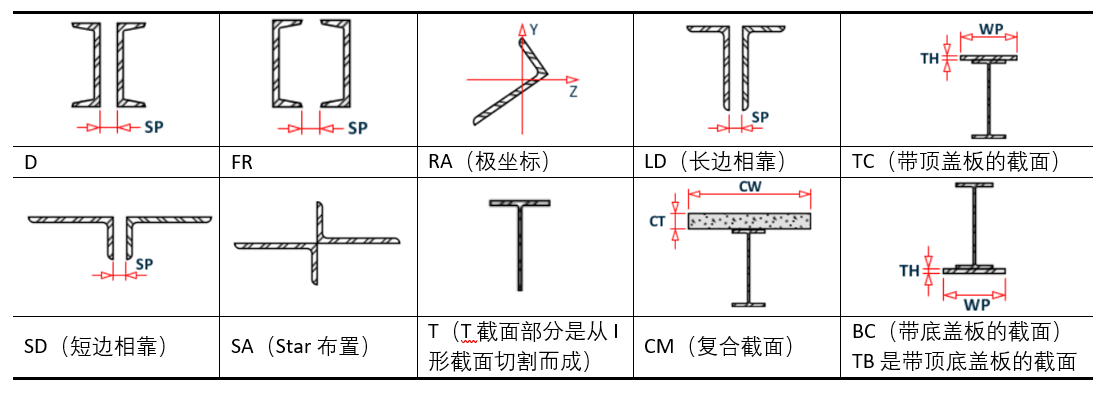 | SP | SP | Y Z | SP | WP TH |
|---|---|---|---|---|
| D | FR | RA（极坐标） | LD（长边相靠） | TC（带顶盖板的截面） |
| SP |  |  | CW CT | TH WP |
| SD（短边相靠） | SA（Star 布置） | T（T 截面部分是从 I 形截面切割而成） | CM（复合截面） | BC（带底盖板的截面） TB 是带顶底盖板的截面 |