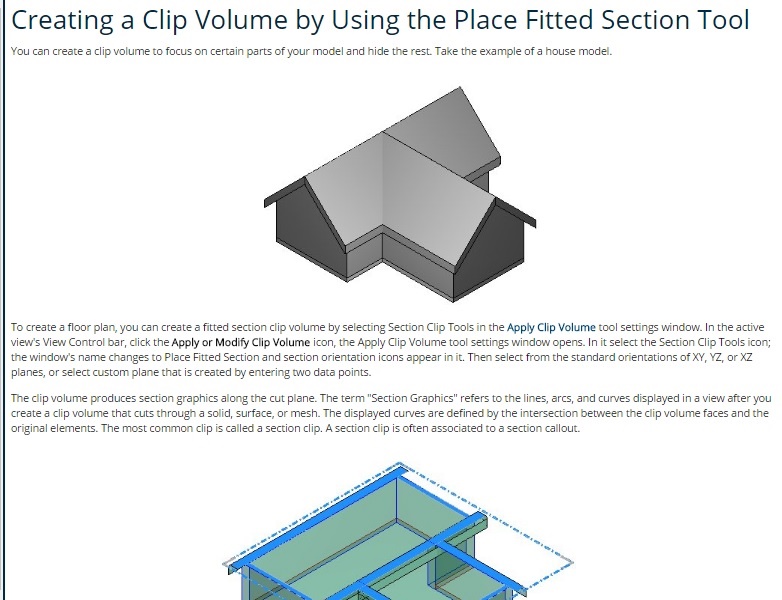 Creating a Clip Volume by Using the Place Fitted Section Tool

You can create a clip volume to focus on certain parts of your model and hide the rest. Take the example of a house model.

To create a floor plan, you can create a fitted section clip volume by selecting Section Clip Tools in the Apply Clip Volume tool settings window. In the active view's View Control bar, click the Apply or Modify Clip Volume icon, the Apply Clip Volume tool settings window opens. In it select the Section Clip Tools icon; the window's name changes to Place Fitted Section and section orientation icons appear in it. Then select from the standard orientations of XY, YZ, or XZ planes, or select custom plane that is created by entering two data points.

The clip volume produces section graphics along the cut plane. The term "Section Graphics" refers to the lines, arcs, and curves displayed in a view after you create a clip volume that cuts through a solid, surface, or mesh. The displayed curves are defined by the intersection between the clip volume faces and the original elements. The most common clip is called a section clip. A section clip is often associated to a section callout.