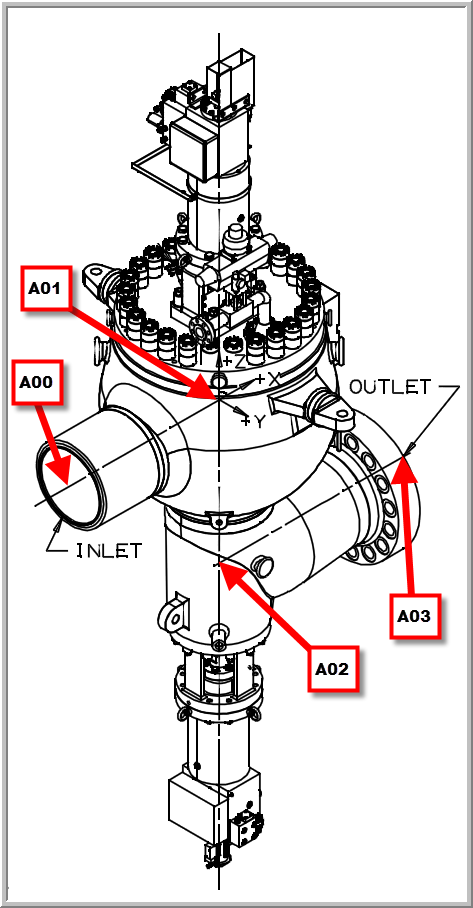 A01

A00

+Z

+X

+Y

OUTLET

INLET

A03

A02