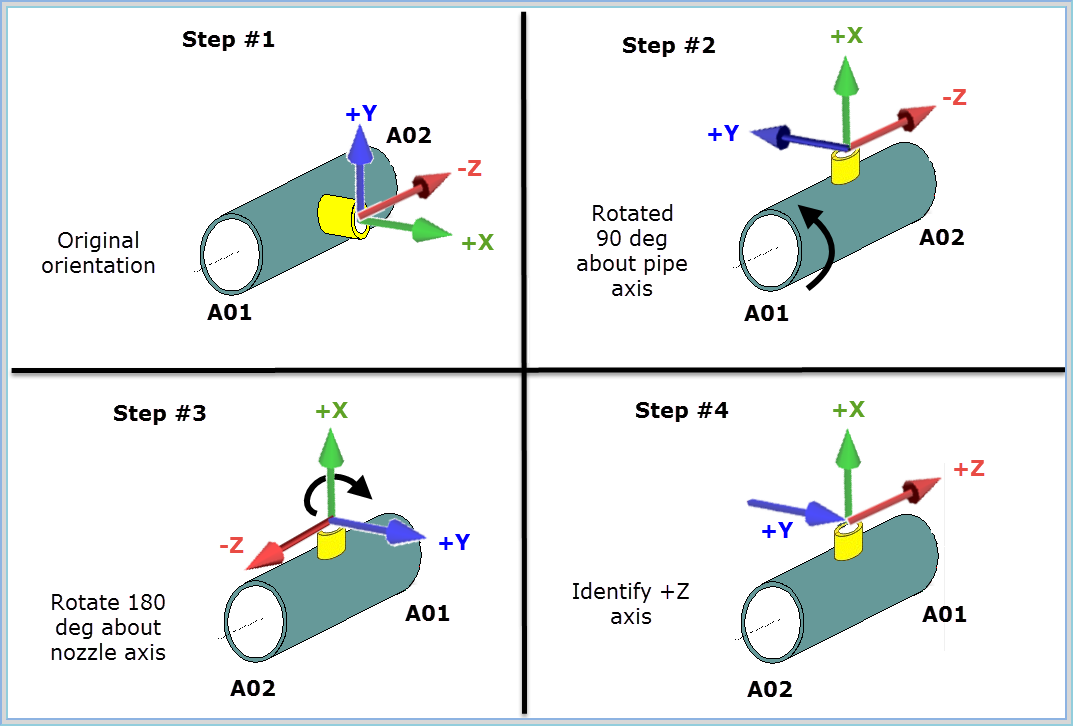 Step #1

+Y
A02
-Z
+X
Original orientation
A01

Step #2

+X
-Z
+Y
Rotated 90 deg about pipe axis
A02
A01

Step #3

+X
-Z
+Y
Rotate 180 deg about nozzle axis
A01
A02

Step #4

+X
+Z
+Y
Identify +Z axis
A01
A02