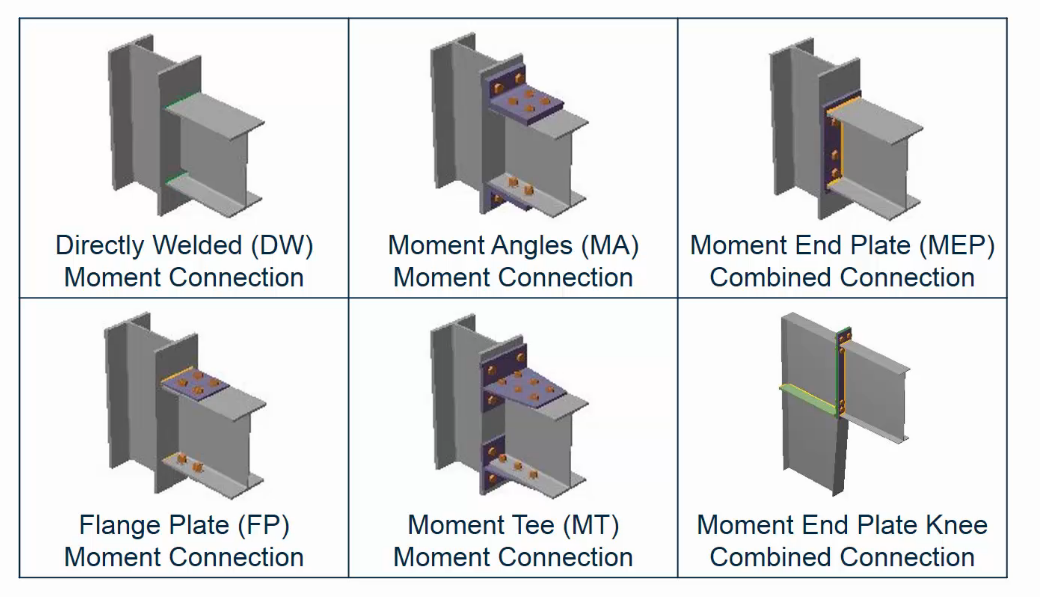 | Directly Welded (DW) Moment Connection | Moment Angles (MA) Moment Connection | Moment End Plate (MEP) Combined Connection |
|---|---|---|
| Flange Plate (FP) Moment Connection | Moment Tee (MT) Moment Connection | Moment End Plate Knee Combined Connection |